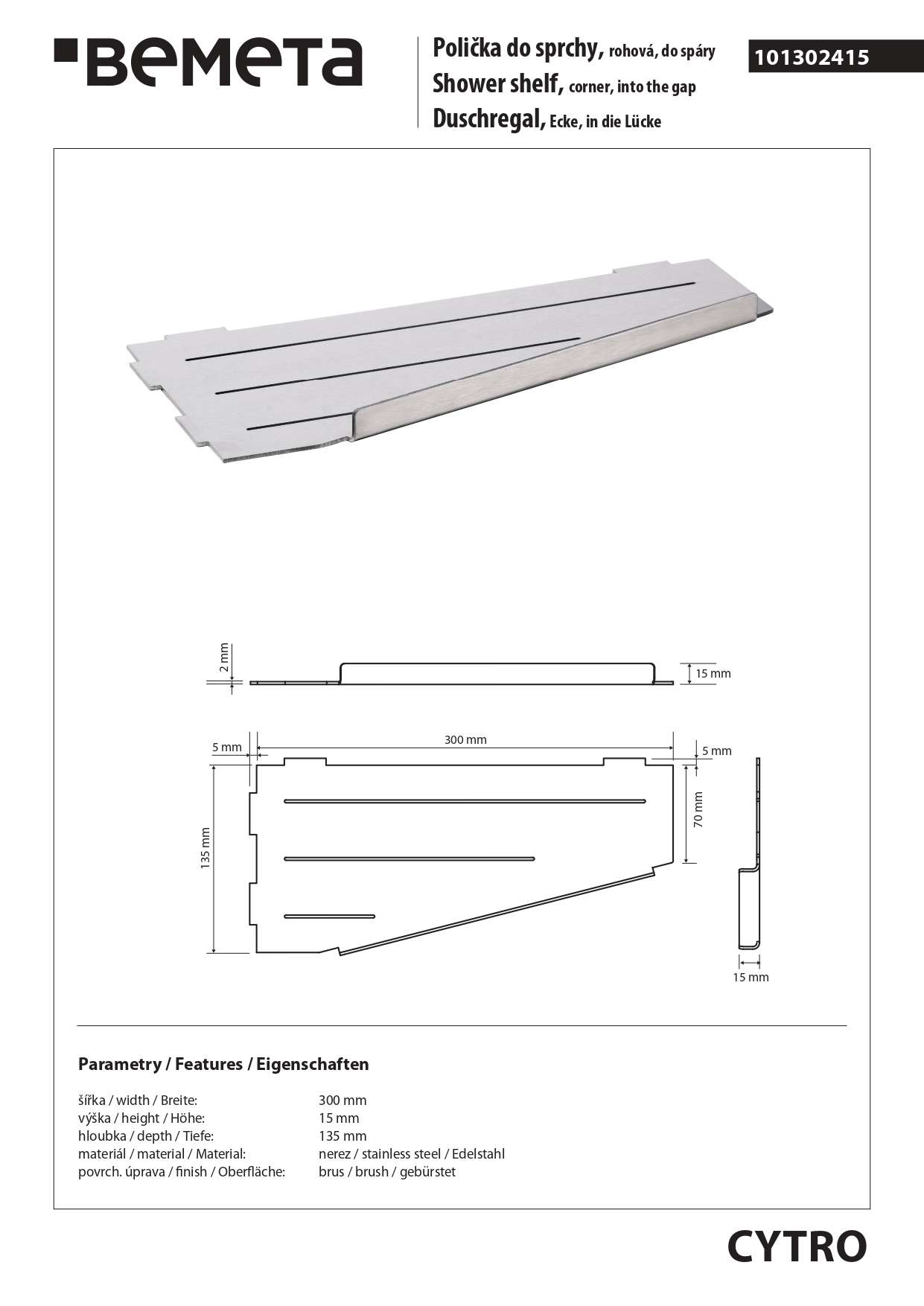 BEMETA

Polička do sprchy, rohová, do spáry
Shower shelf, corner, into the gap
Duschregal, Ecke, in die Lücke

101302415

2 mm
15 mm
5 mm
300 mm
5 mm
135 mm
70 mm
15 mm

Parametry / Features / Eigenschaften

| | |
|---|---|
| šířka / width / Breite: | 300 mm |
| výška / height / Höhe: | 15 mm |
| hloubka / depth / Tiefe: | 135 mm |
| materiál / material / Material: | nerez / stainless steel / Edelstahl |
| povrch. úprava / finish / Oberfläche: | brus / brush / gebürstet |

CYTRO