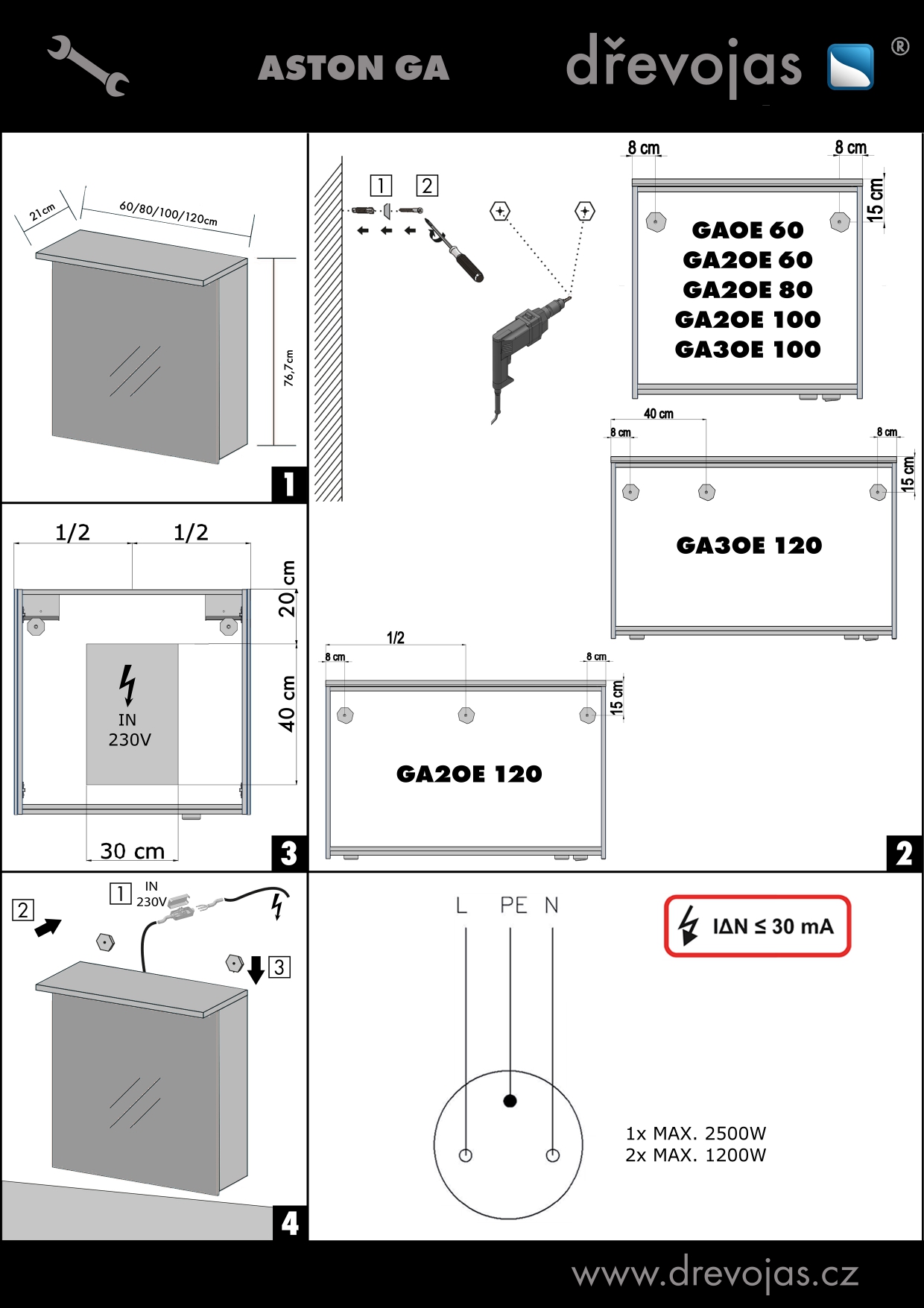 ASTON GA

dřevojas ®

21cm
60/80/100/120cm
76,7cm
1

1 2
8 cm 8 cm
15 cm
GAOE 60
GA2OE 60
GA2OE 80
GA2OE 100
GA3OE 100

40 cm
8 cm 8 cm
15 cm
GA3OE 120

1/2
8 cm 8 cm
15 cm
GA2OE 120
2

1/2 1/2
20 cm
40 cm
IN
230V
30 cm
3

2
1 IN
230V
3
4

L PE N
IΔN ≤ 30 mA
1x MAX. 2500W
2x MAX. 1200W

www.drevojas.cz