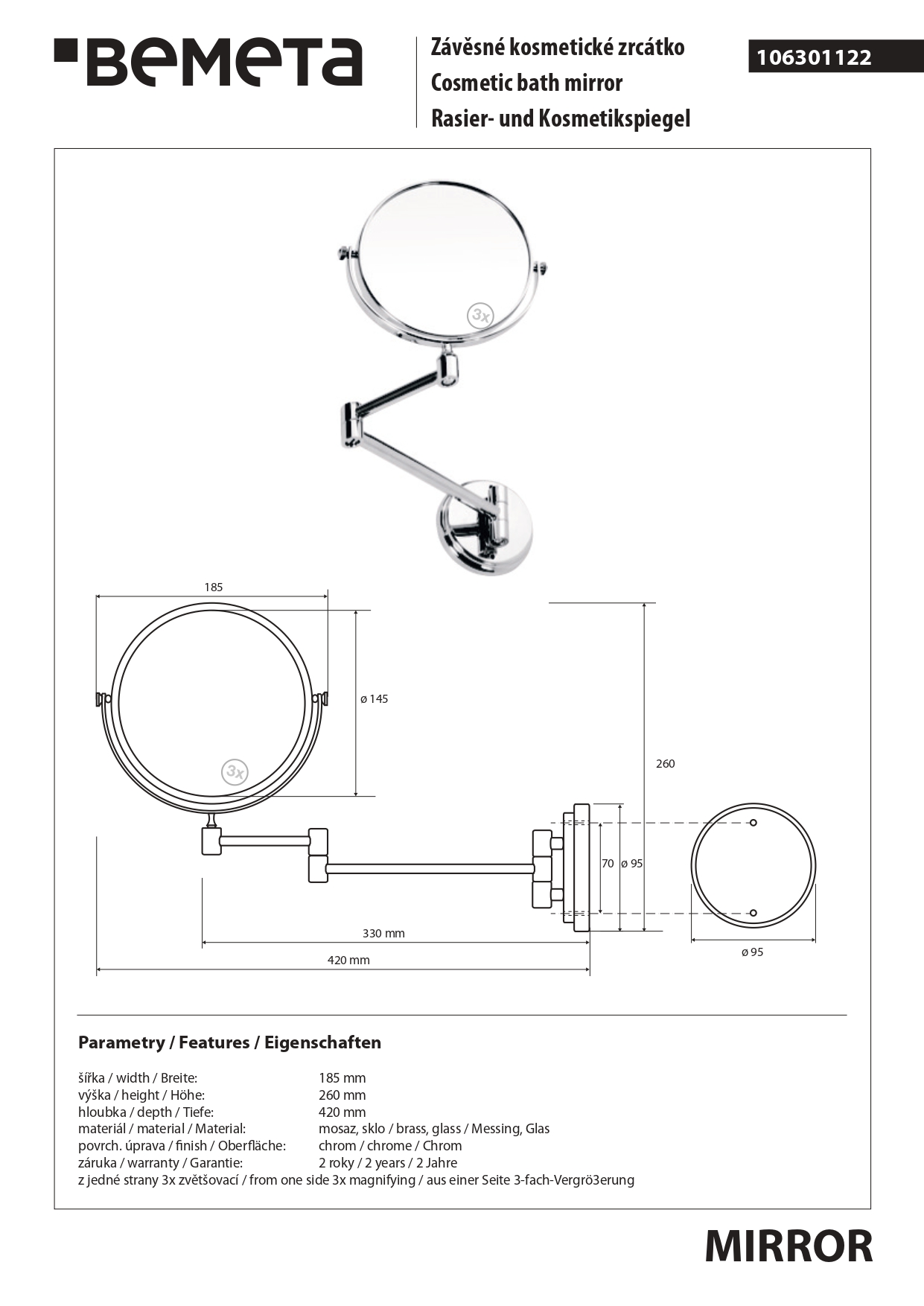 BEMETA

Závěsné kosmetické zrcátko
Cosmetic bath mirror
Rasier- und Kosmetikspiegel

106301122

3x

185

ø 145

3x

260

70

ø 95

330 mm

420 mm

ø 95

Parametry / Features / Eigenschaften

| | |
|---|---|
| šířka / width / Breite: | 185 mm |
| výška / height / Höhe: | 260 mm |
| hloubka / depth / Tiefe: | 420 mm |
| materiál / material / Material: | mosaz, sklo / brass, glass / Messing, Glas |
| povrch. úprava / finish / Oberfläche: | chrom / chrome / Chrom |
| záruka / warranty / Garantie: | 2 roky / 2 years / 2 Jahre |

z jedné strany 3x zvětšovací / from one side 3x magnifying / aus einer Seite 3-fach-Vergrö3erung

MIRROR